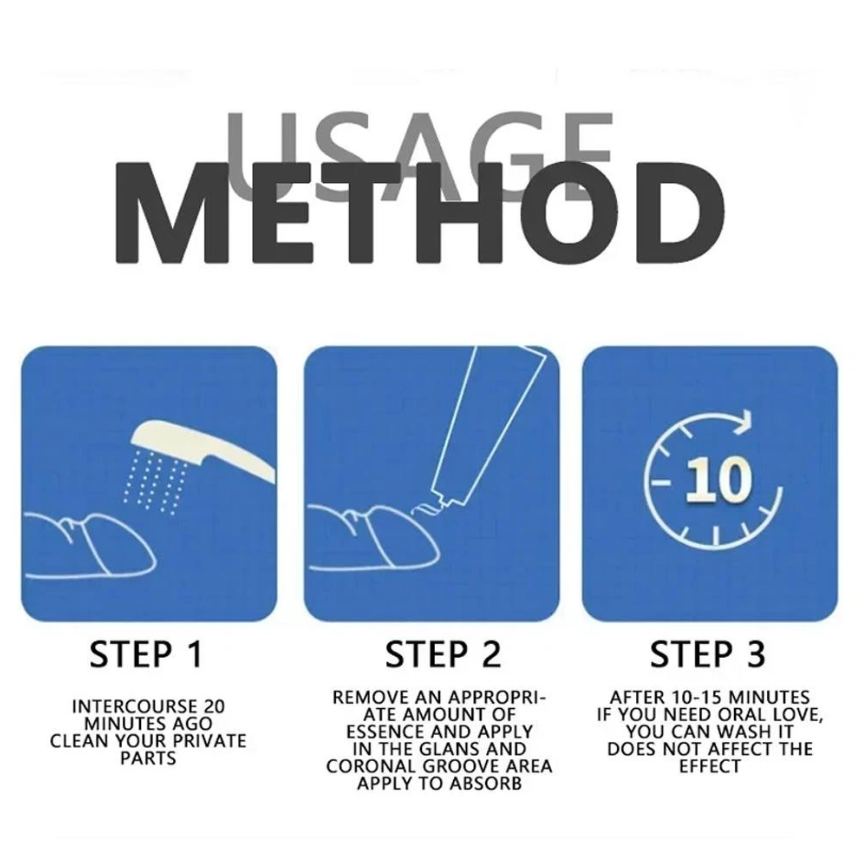 USAGE
METHOD

10

STEP 1

INTERCOURSE 20 MINUTES AGO CLEAN YOUR PRIVATE PARTS

STEP 2

REMOVE AN APPROPRIATE AMOUNT OF ESSENCE AND APPLY IN THE GLANS AND CORONAL GROOVE AREA APPLY TO ABSORB

STEP 3

AFTER 10-15 MINUTES IF YOU NEED ORAL LOVE, YOU CAN WASH IT DOES NOT AFFECT THE EFFECT