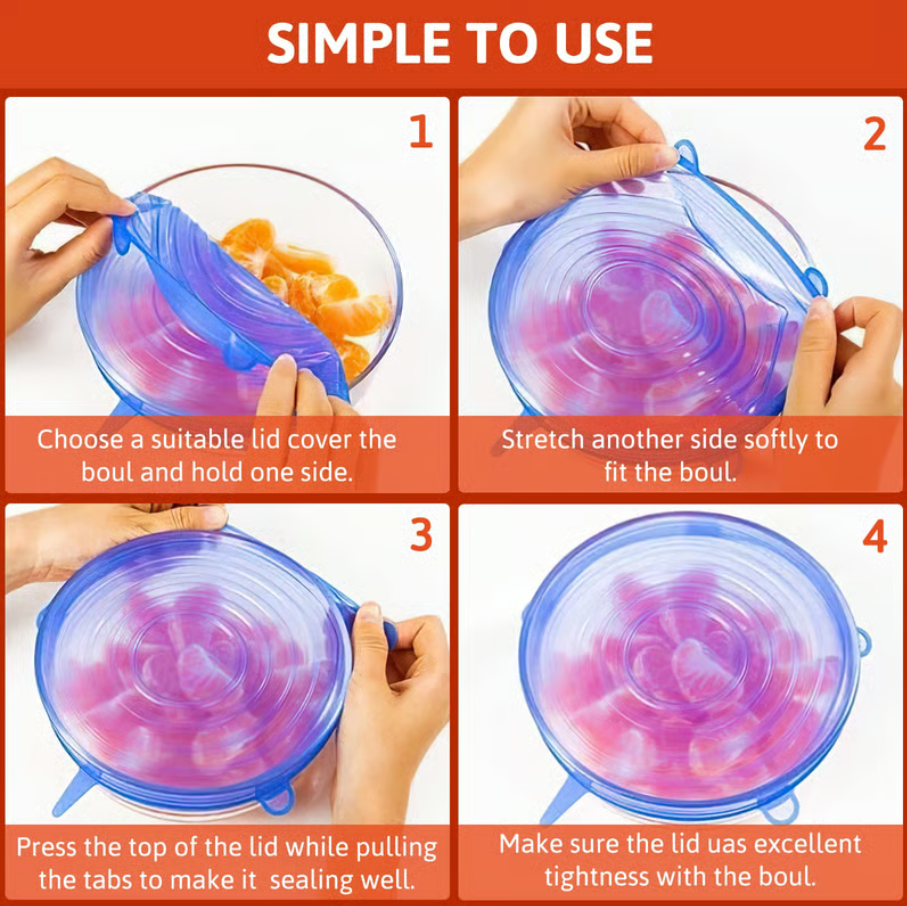 SIMPLE TO USE

1

Choose a suitable lid cover the boul and hold one side.

2

Stretch another side softly to fit the boul.

3

Press the top of the lid while pulling the tabs to make it sealing well.

4

Make sure the lid uas excellent tightness with the boul.