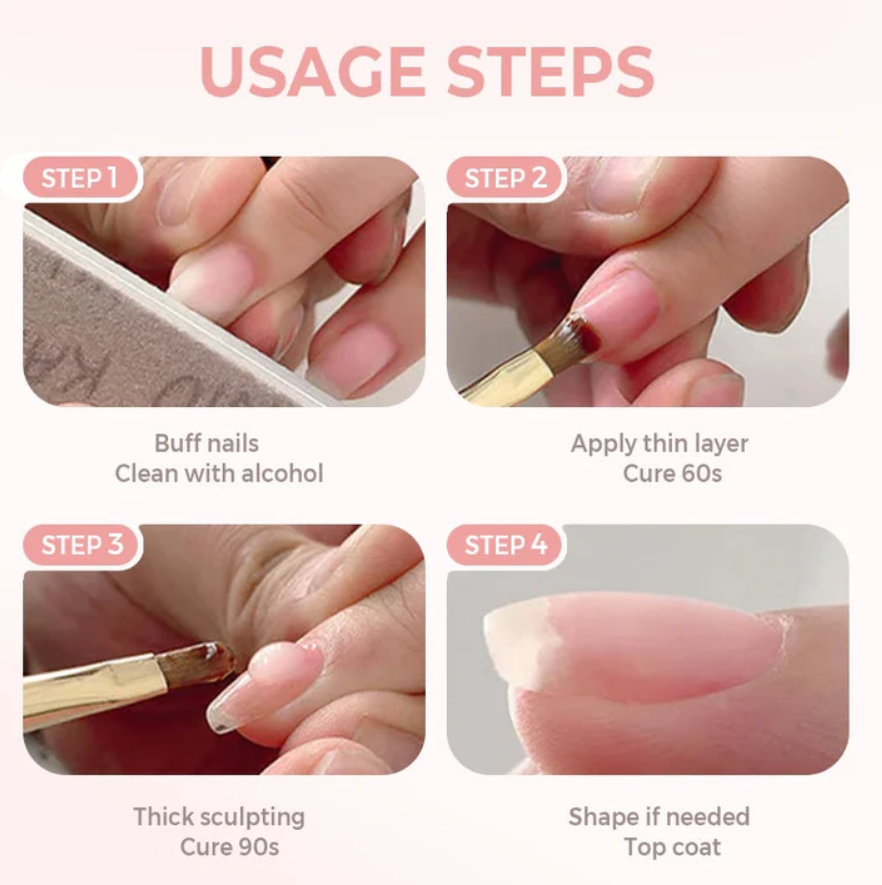 USAGE STEPS

STEP 1

Buff nails
Clean with alcohol

STEP 2

Apply thin layer
Cure 60s

STEP 3

Thick sculpting
Cure 90s

STEP 4

Shape if needed
Top coat