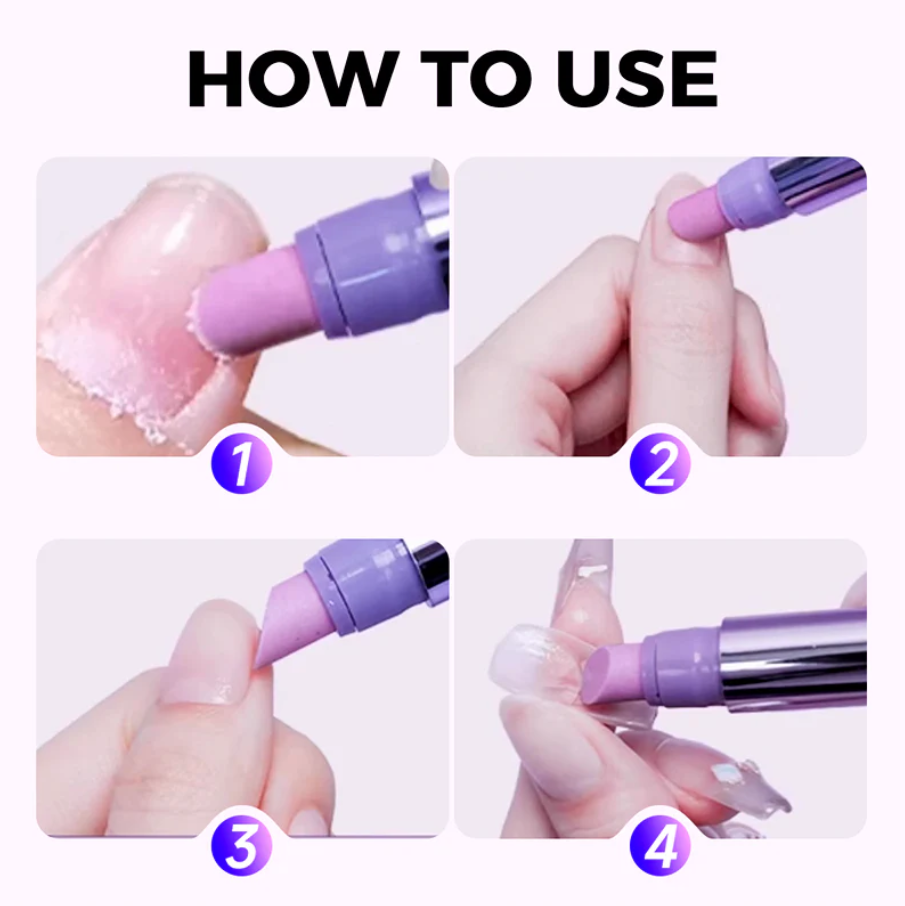 HOW TO USE

1

2

3

4